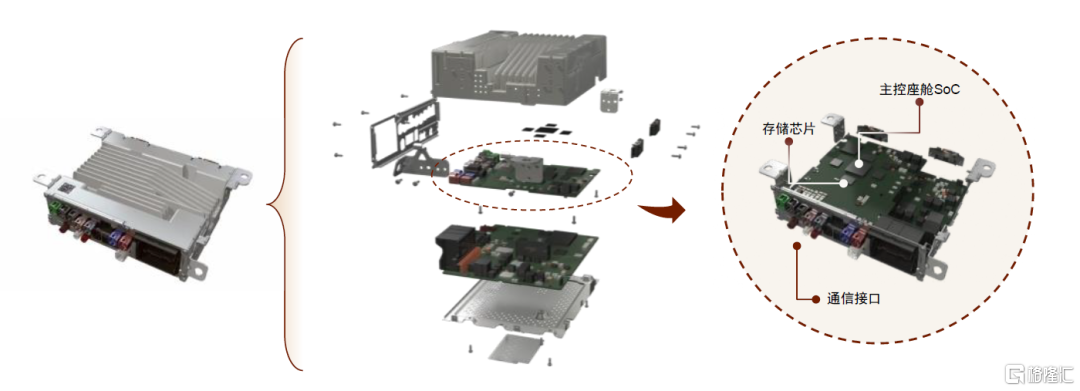 主控座舱SoC

存储芯片

通信接口

格隆汇