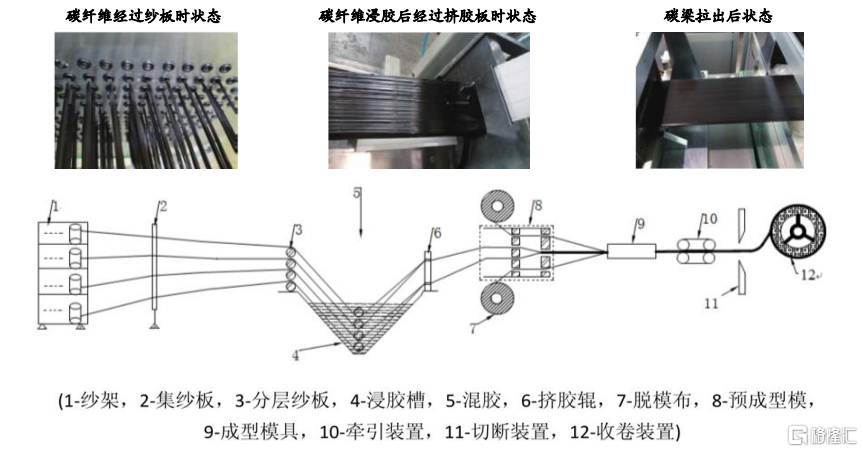 碳纤维经过纱板时状态

碳纤维浸胶后经过挤胶板时状态

碳梁拉出后状态

1

2

3

4

5

6

7

8

9

10

11

12

(1-纱架，2-集纱板，3-分层纱板，4-浸胶槽，5-混胶，6-挤胶辊，7-脱模布，8-预成型模，9-成型模具，10-牵引装置，11-切断装置，12-收卷装置)

格隆汇