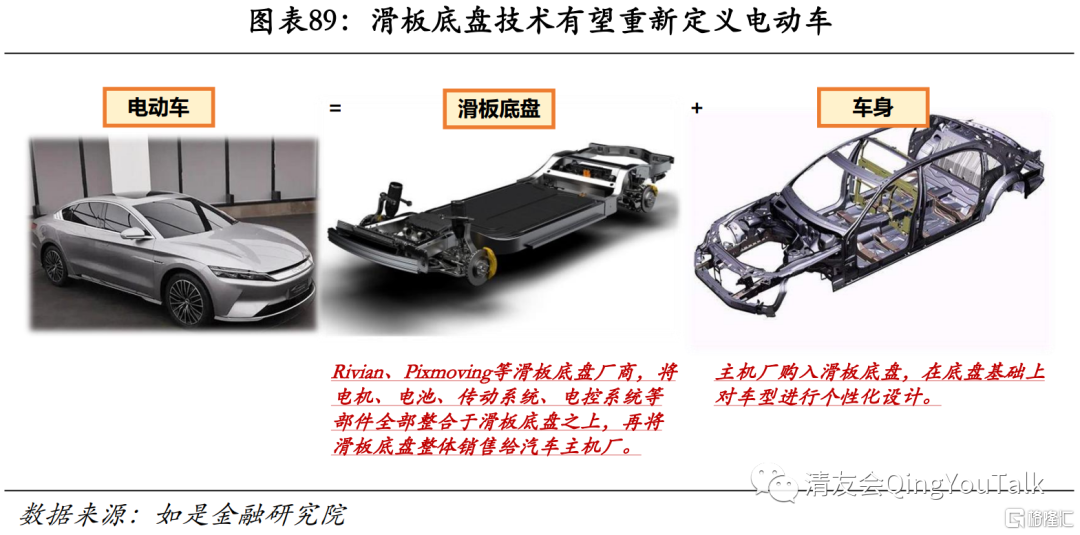 图表89：滑板底盘技术有望重新定义电动车

电动车

=

滑板底盘

+

车身

Rivian、Pixmoving等滑板底盘厂商，将电机、电池、传动系统、电控系统等部件全部整合于滑板底盘之上，再将滑板底盘整体销售给汽车主机厂。

主机厂购入滑板底盘，在底盘基础上对车型进行个性化设计。

清友会QingYouTalk

数据来源：如是金融研究院

格隆汇