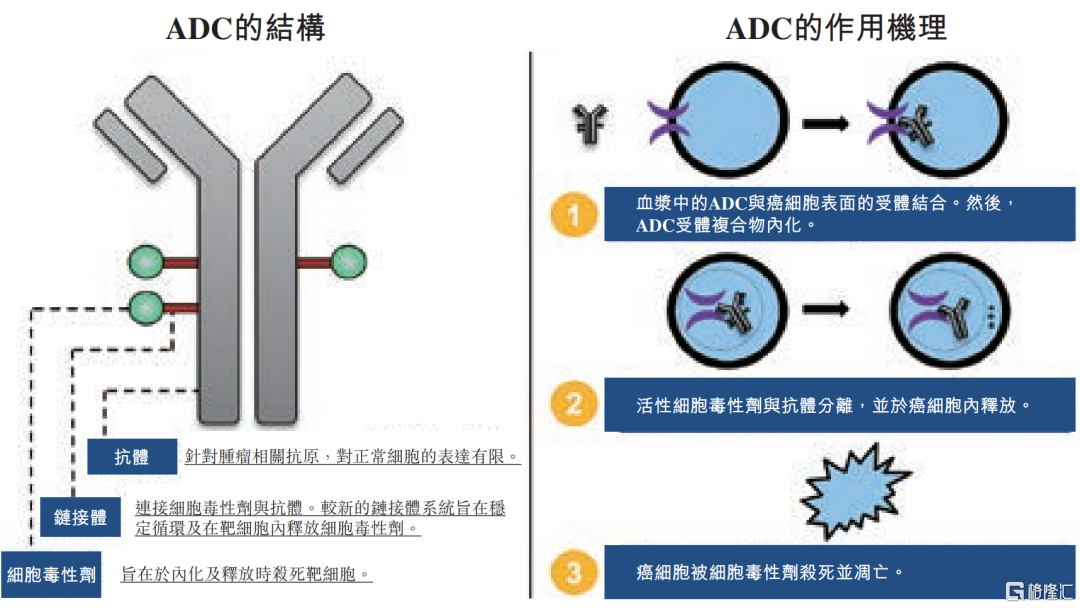 ADC的結構

抗體 針對腫瘤相關抗原，對正常細胞的表達有限。

鏈接體 連接細胞毒性劑與抗體。較新的鏈接體系統旨在穩定循環及在靶細胞內釋放細胞毒性劑。

細胞毒性劑 旨在於內化及釋放時殺死靶細胞。

ADC的作用機理

1 血漿中的ADC與癌細胞表面的受體結合。然後，ADC受體複合物內化。

2 活性細胞毒性劑與抗體分離，並於癌細胞內釋放。

3 癌細胞被細胞毒性劑殺死並凋亡。

格隆汇