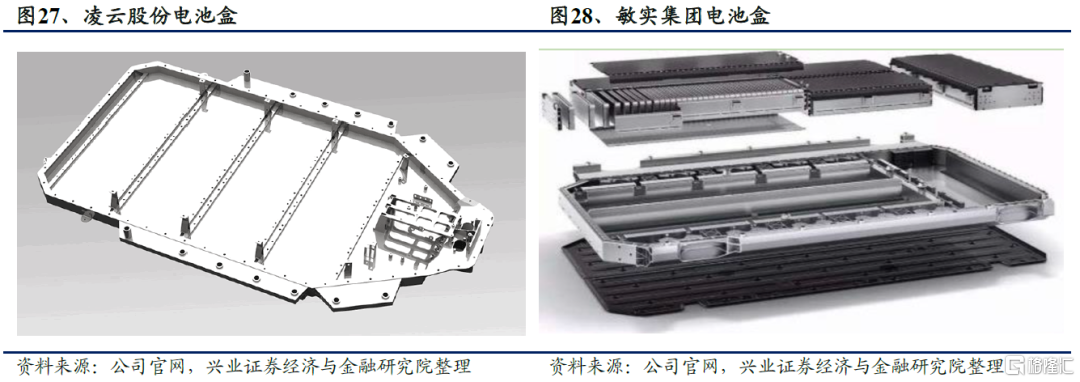 图27、凌云股份电池盒

资料来源：公司官网，兴业证券经济与金融研究院整理

图28、敏实集团电池盒

资料来源：公司官网，兴业证券经济与金融研究院整理

格隆汇